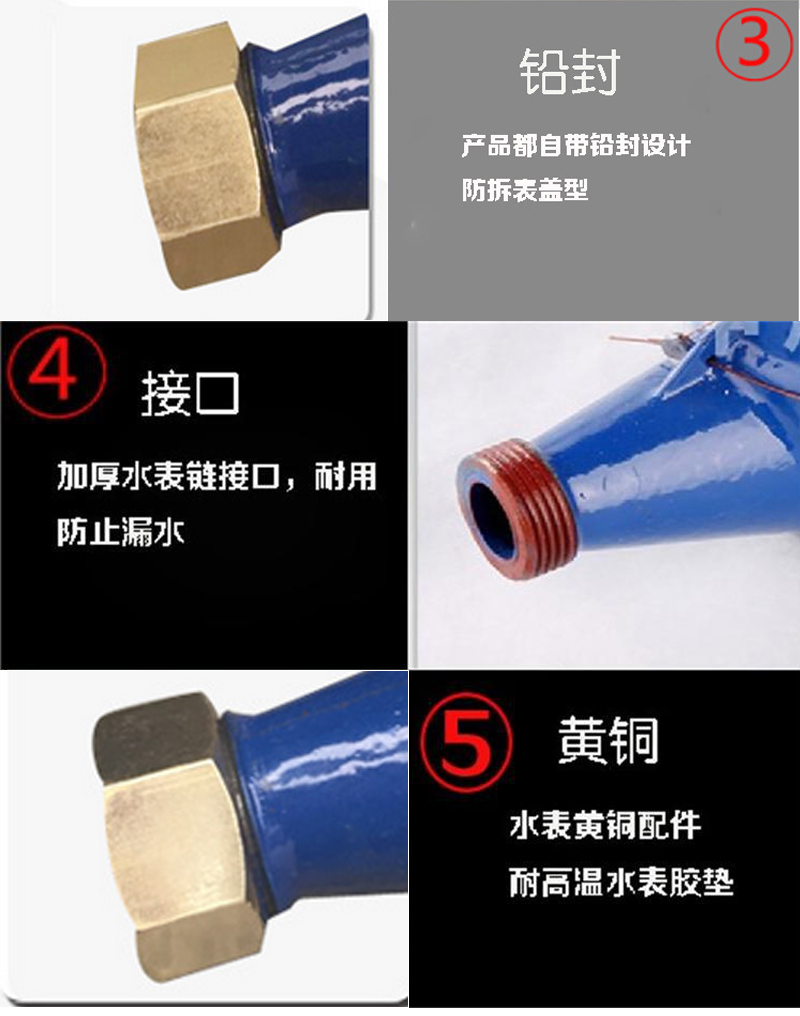 ③ 铅封

产品都自带铅封设计
防拆表盖型

④ 接口

加厚水表链接口，耐用
防止漏水

⑤ 黄铜

水表黄铜配件
耐高温水表胶垫